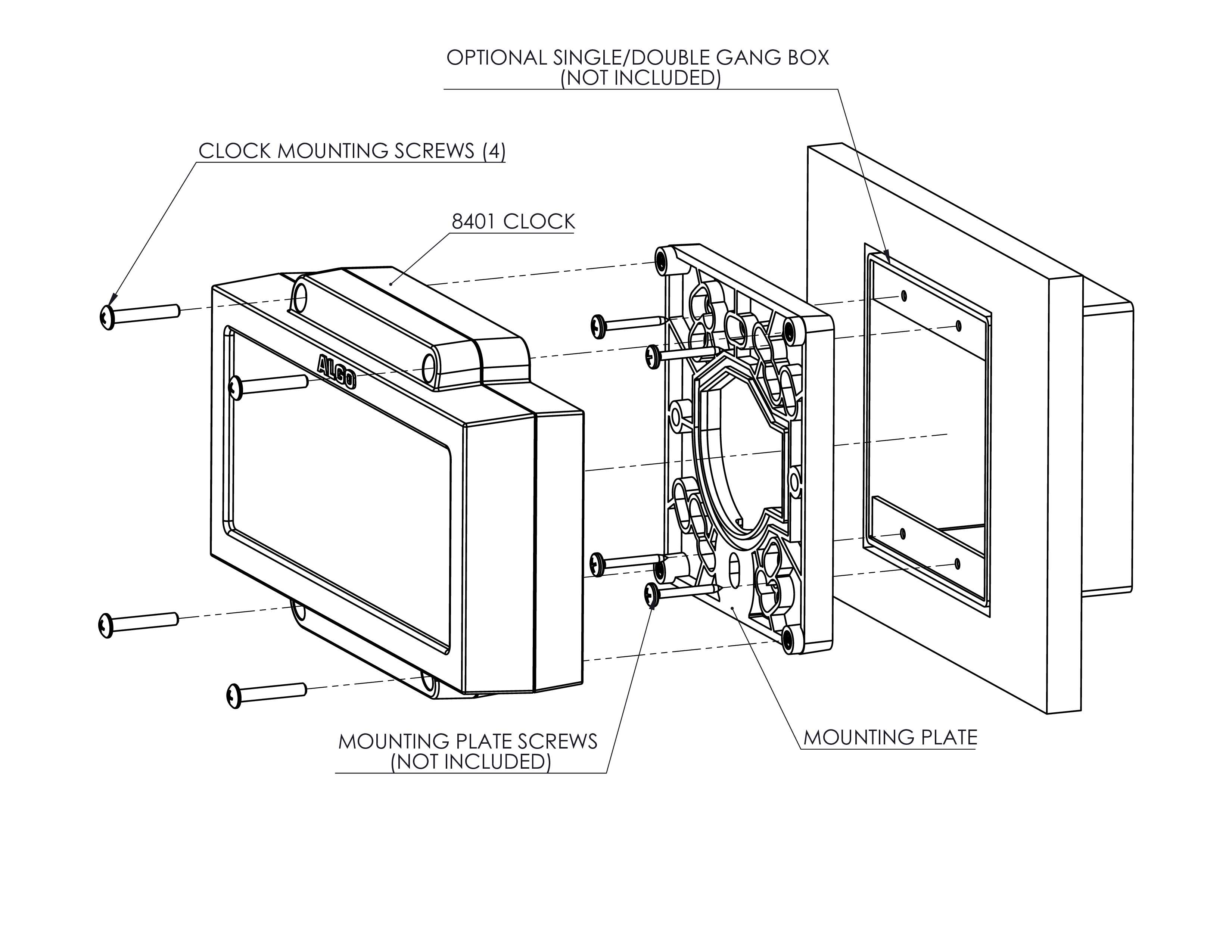 OPTIONAL SINGLE/DOUBLE GANG BOX
(NOT INCLUDED)

CLOCK MOUNTING SCREWS (4)

8401 CLOCK

ALGO

MOUNTING PLATE SCREWS
(NOT INCLUDED)

MOUNTING PLATE